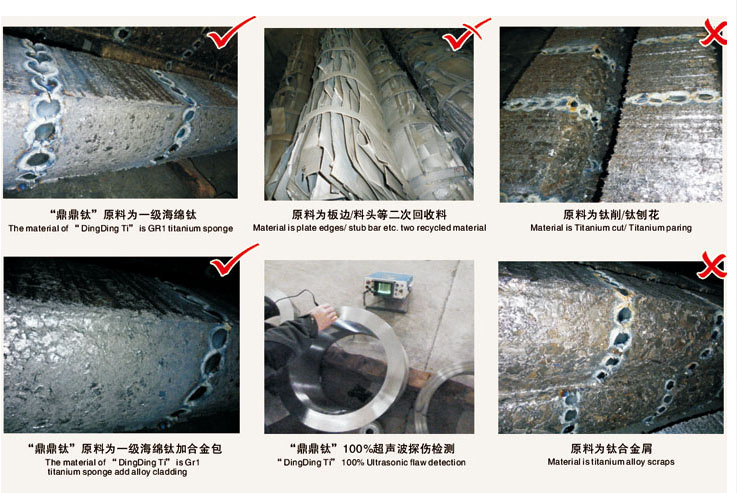 “鼎鼎钛”原料为一级海绵钛
The material of “DingDing Ti” is GR1 titanium sponge

原料为板边/料头等二次回收料
Material is plate edges/ stub bar etc. two recycled material

原料为钛削/钛刨花
Material is Titanium cut/ Titanium paring

“鼎鼎钛”原料为一级海绵钛加合金包
The material of “DingDing Ti” is Gr1 titanium sponge add alloy cladding

“鼎鼎钛”100%超声波探伤检测
“DingDing Ti” 100% Ultrasonic flaw detection

原料为钛合金屑
Material is titanium alloy scraps